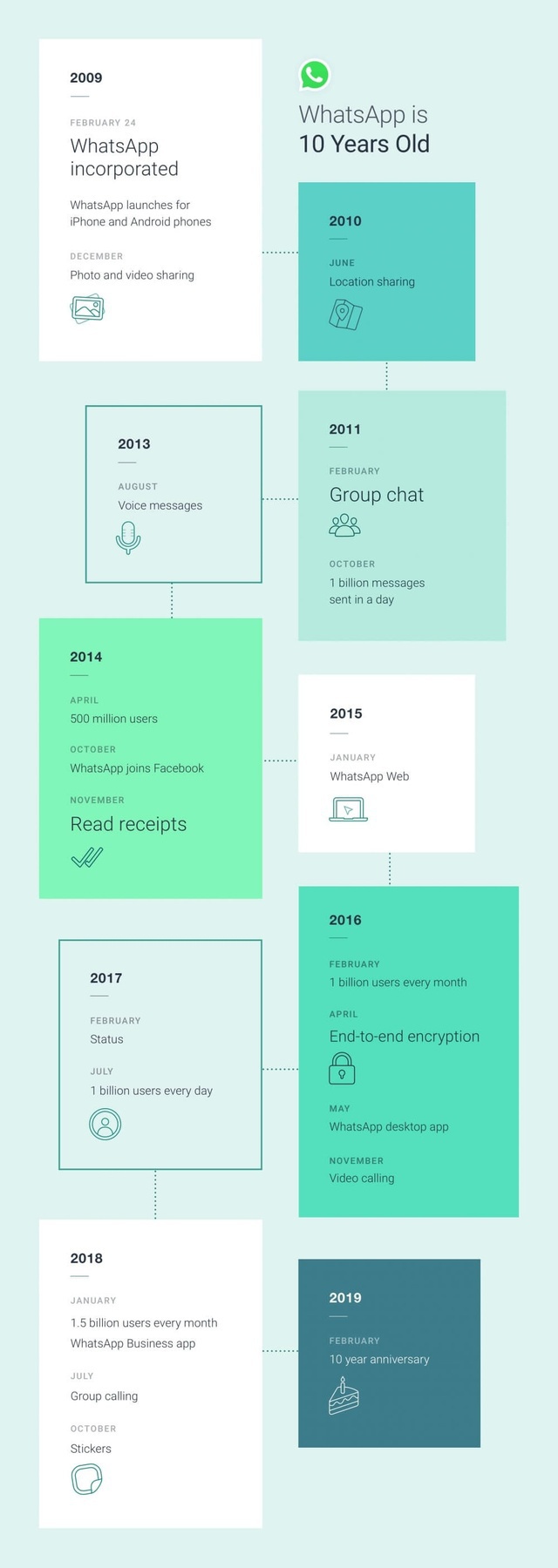 WhatsApp is
10 Years Old

2009

FEBRUARY 24
WhatsApp incorporated

WhatsApp launches for iPhone and Android phones

DECEMBER
Photo and video sharing

2010

JUNE
Location sharing

2011

FEBRUARY
Group chat

OCTOBER
1 billion messages sent in a day

2013

AUGUST
Voice messages

2014

APRIL
500 million users

OCTOBER
WhatsApp joins Facebook

NOVEMBER
Read receipts

2015

JANUARY
WhatsApp Web

2016

FEBRUARY
1 billion users every month

APRIL
End-to-end encryption

MAY
WhatsApp desktop app

NOVEMBER
Video calling

2017

FEBRUARY
Status

JULY
1 billion users every day

2018

JANUARY
1.5 billion users every month
WhatsApp Business app

JULY
Group calling

OCTOBER
Stickers

2019

FEBRUARY
10 year anniversary